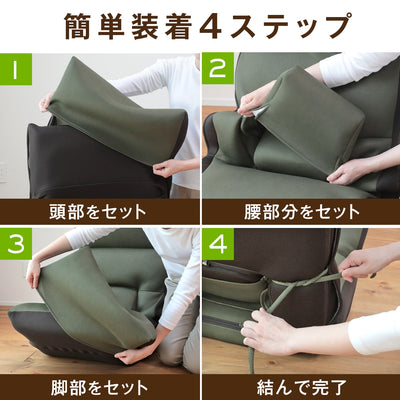 簡単装着4ステップ

1
頭部をセット

2
腰部分をセット

3
脚部をセット

4
結んで完了