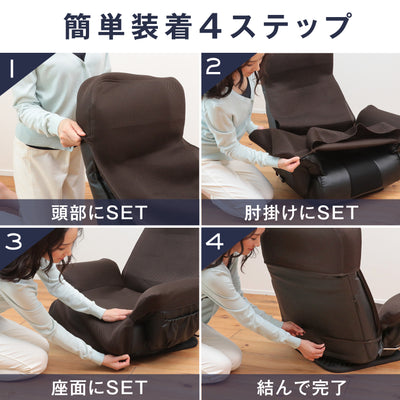 簡単装着4ステップ

1

頭部にSET

2

肘掛けにSET

3

座面にSET

4

結んで完了