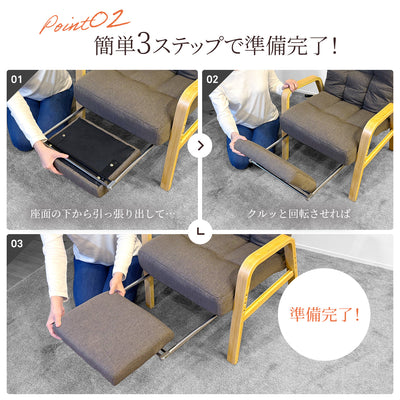 Point02
簡単3ステップで準備完了！

01
座面の下から引っ張り出して…

02
クルッと回転させれば

03
準備完了！