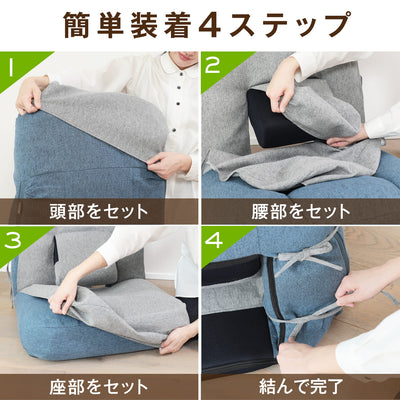 簡単装着4ステップ

1
頭部をセット

2
腰部をセット

3
座部をセット

4
結んで完了