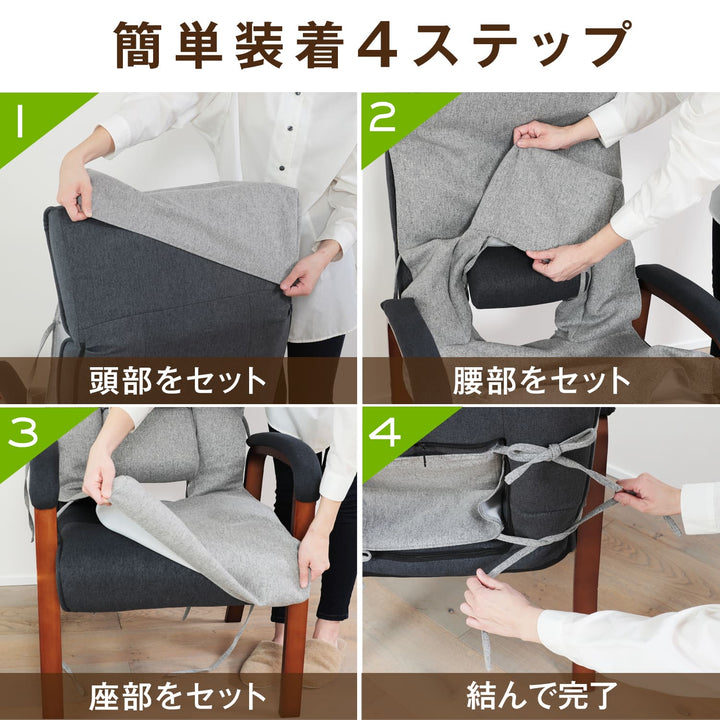 簡単装着4ステップ

1
頭部をセット

2
腰部をセット

3
座部をセット

4
結んで完了