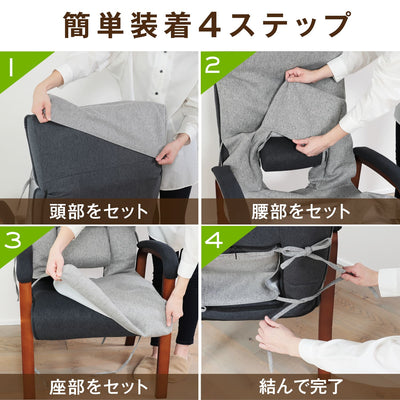 簡単装着4ステップ

1
頭部をセット

2
腰部をセット

3
座部をセット

4
結んで完了