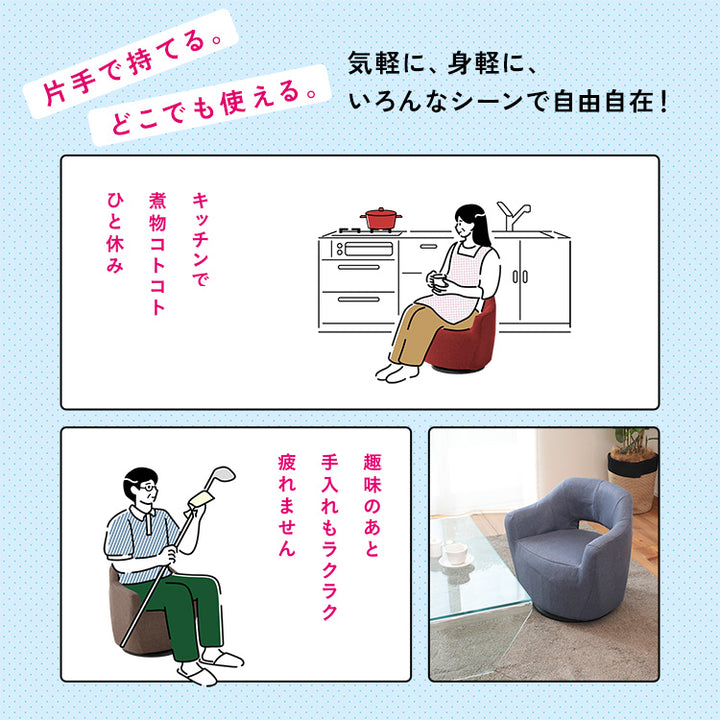 片手で持てる。
どこでも使える。

気軽に、身軽に、
いろんなシーンで自由自在！

キッチンで
煮物コトコト
ひと休み

趣味のあと
手入れもラクラク
疲れません