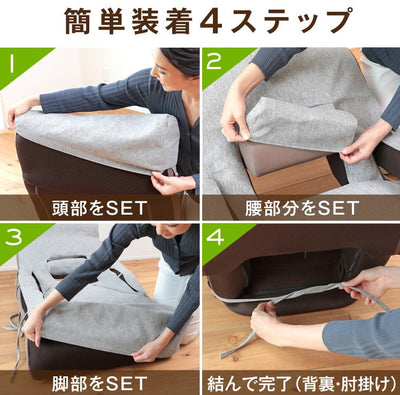 簡単装着4ステップ

1
頭部をSET

2
腰部分をSET

3
脚部をSET

4
結んで完了(背裏･肘掛け)