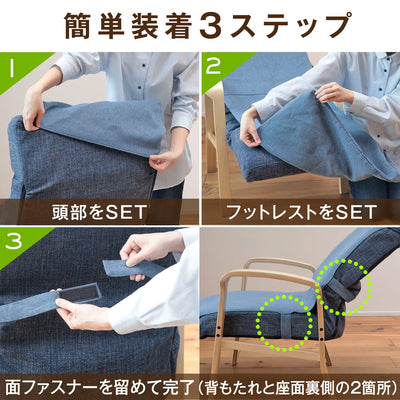 簡単装着3ステップ

1

頭部をSET

2

フットレストをSET

3

面ファスナーを留めて完了（背もたれと座面裏側の2箇所）