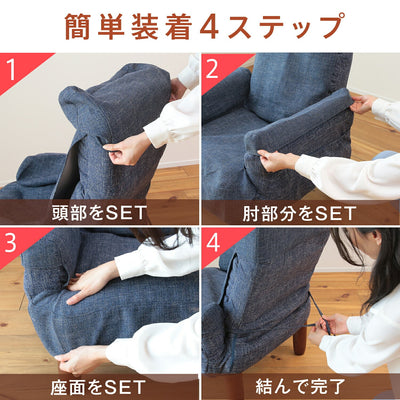 簡単装着4ステップ

1
頭部をSET

2
肘部分をSET

3
座面をSET

4
結んで完了