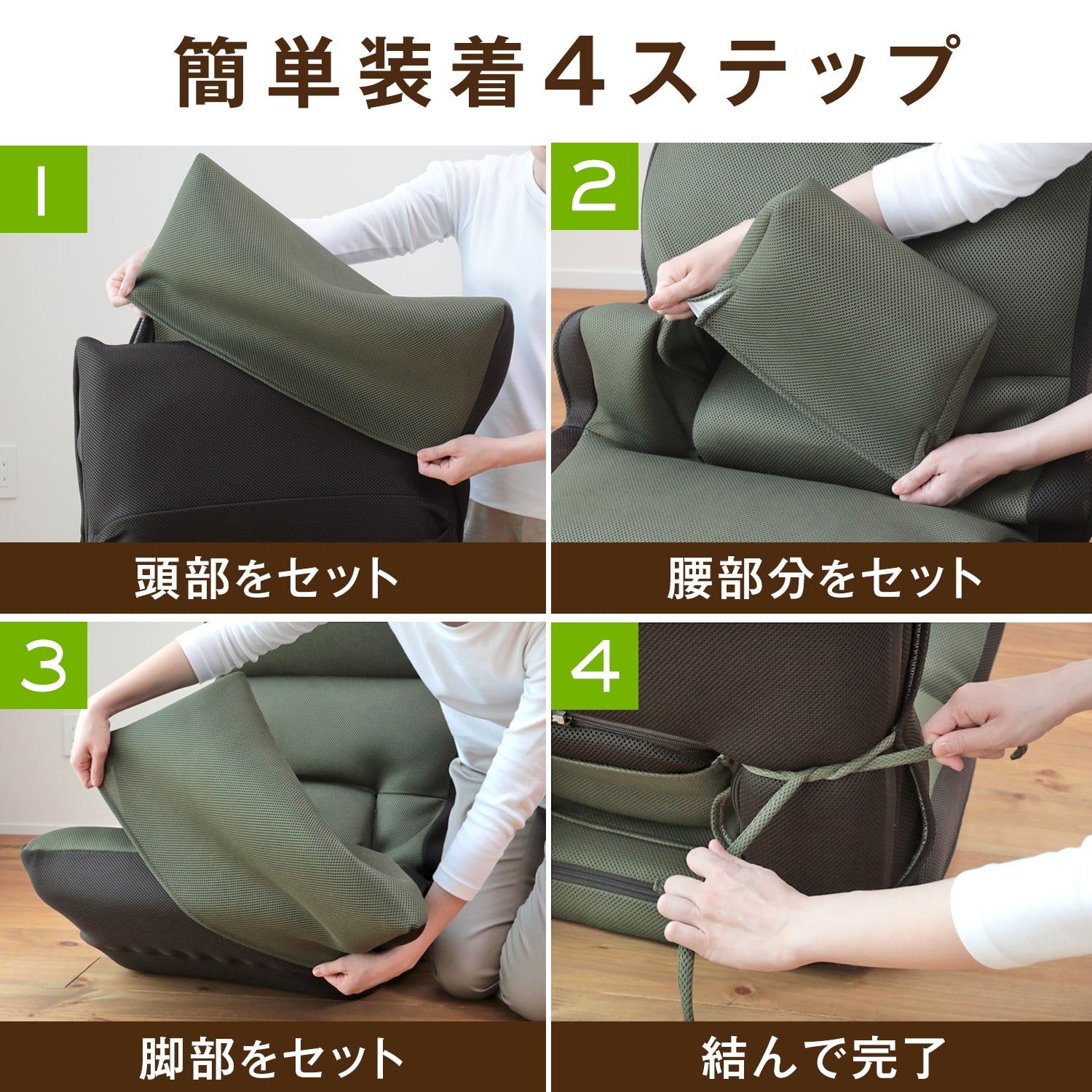 簡単装着4ステップ

1

頭部をセット

2

腰部分をセット

3

脚部をセット

4

結んで完了