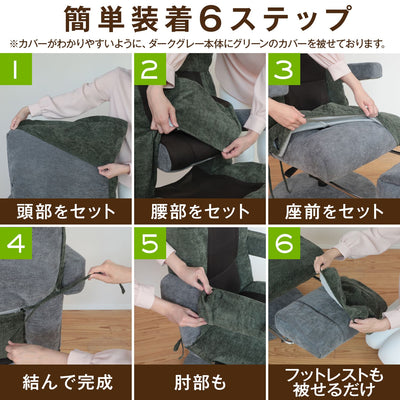 簡単装着6ステップ

※カバーがわかりやすいように、ダークグレー本体にグリーンのカバーを被せております。

1

頭部をセット

2

腰部をセット

3

座前をセット

4

結んで完成

5

肘部も

6

フットレストも
被せるだけ