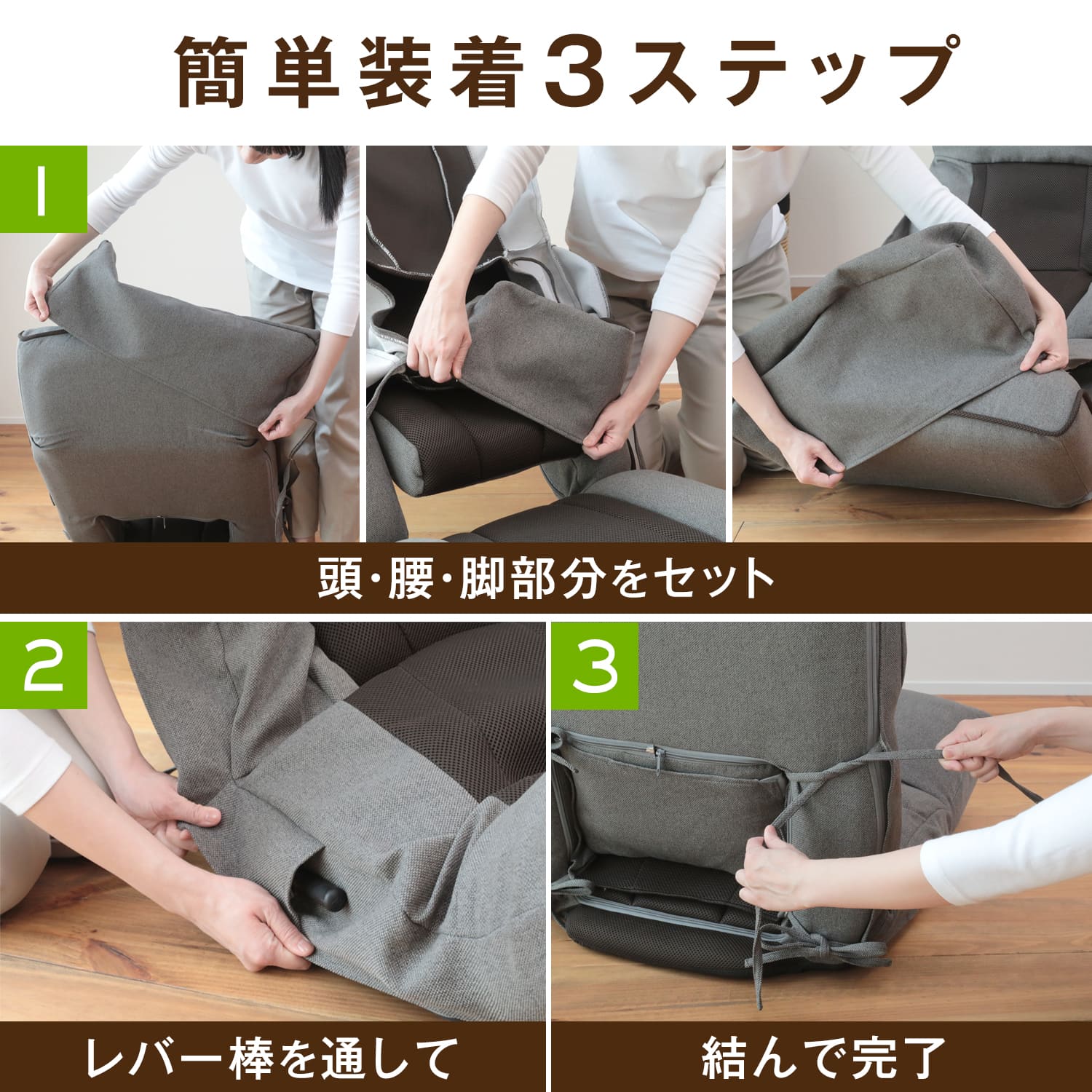 簡単装着3ステップ

1

頭・腰・脚部分をセット

2

レバー棒を通して

3

結んで完了