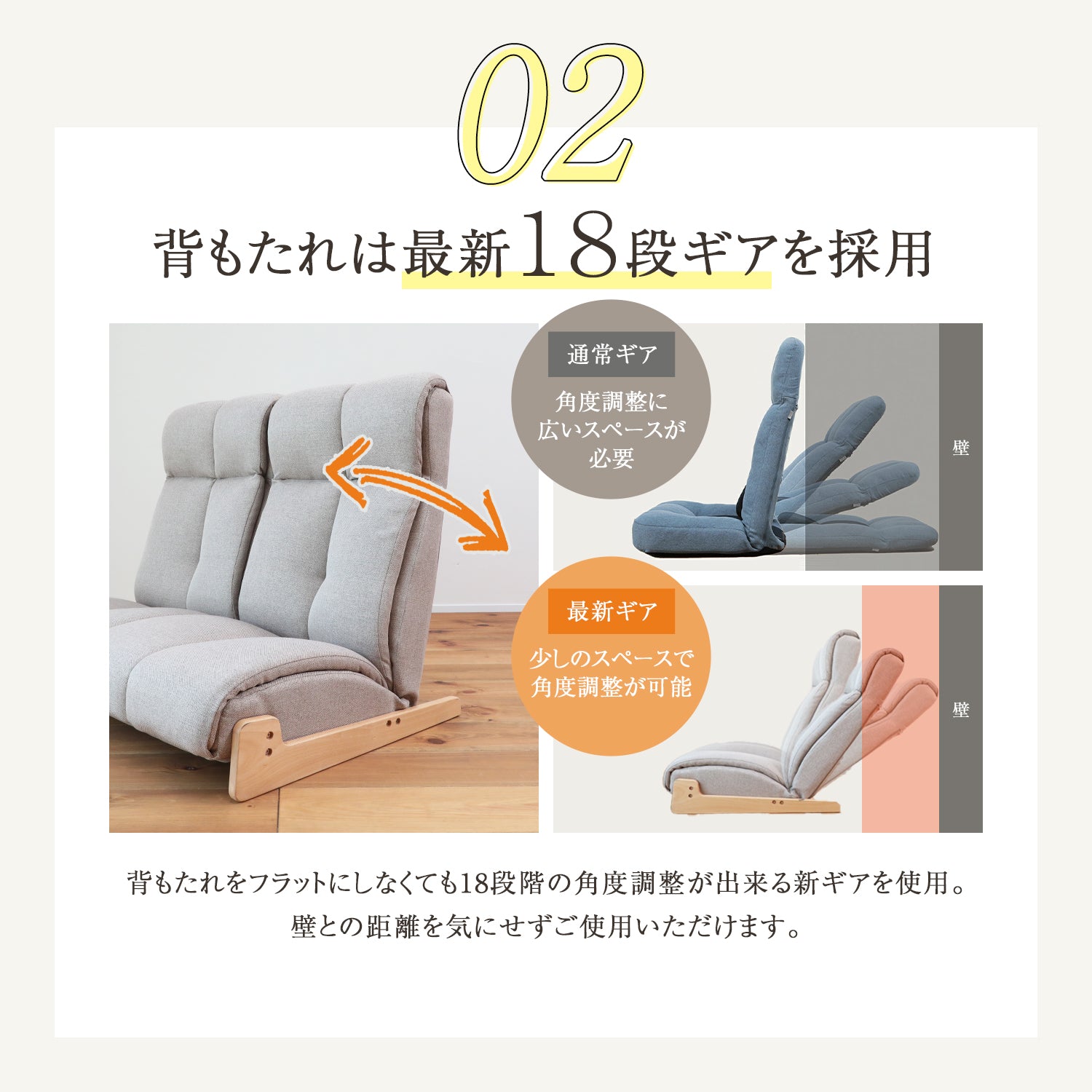 02

背もたれは最新18段ギアを採用

通常ギア

角度調整に広いスペースが必要

壁

最新ギア

少しのスペースで角度調整が可能

壁

背もたれをフラットにしなくても18段階の角度調整が出来る新ギアを使用。
壁との距離を気にせずご使用いただけます。