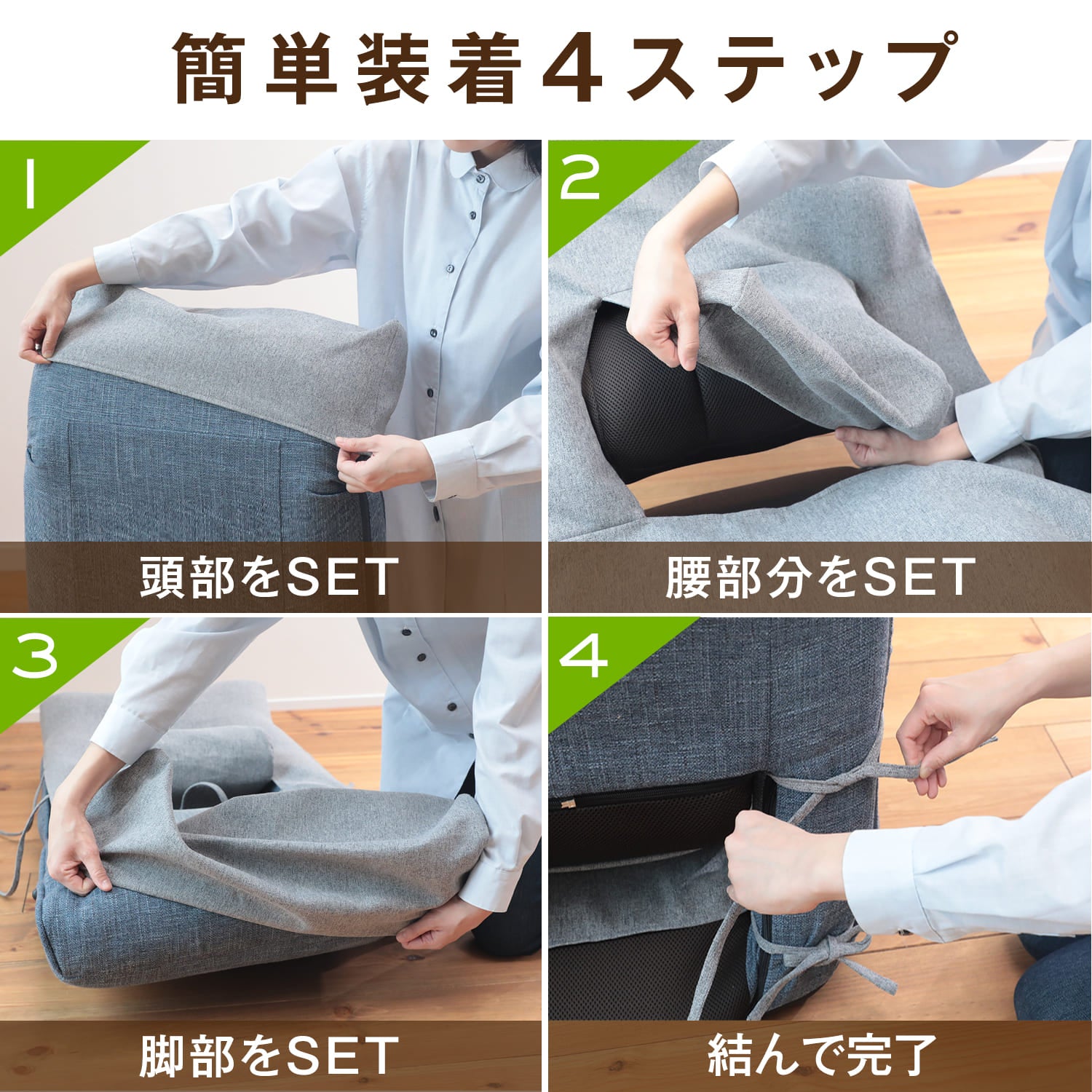 簡単装着4ステップ

1

頭部をSET

2

腰部分をSET

3

脚部をSET

4

結んで完了